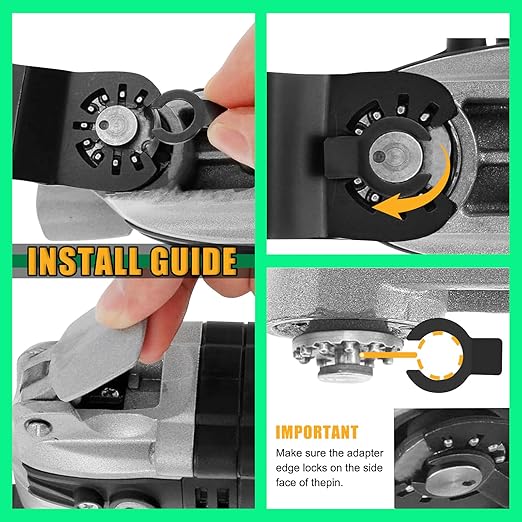 INSTALL GUIDE

IMPORTANT

Make sure the adapter edge locks on the side face of thepin.