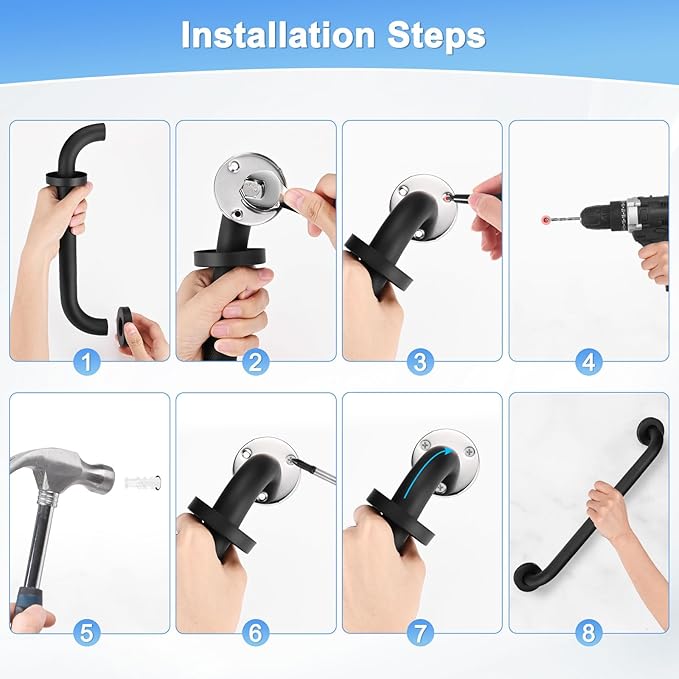 Installation Steps

1

2

3

4

5

6

7

8