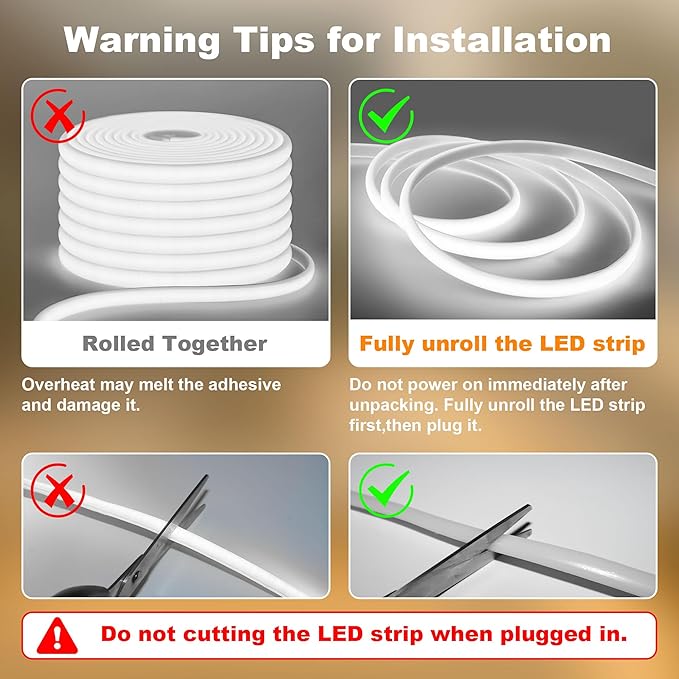 Warning Tips for Installation

Rolled Together

Overheat may melt the adhesive and damage it.

Fully unroll the LED strip

Do not power on immediately after unpacking. Fully unroll the LED strip first,then plug it.

Do not cutting the LED strip when plugged in.