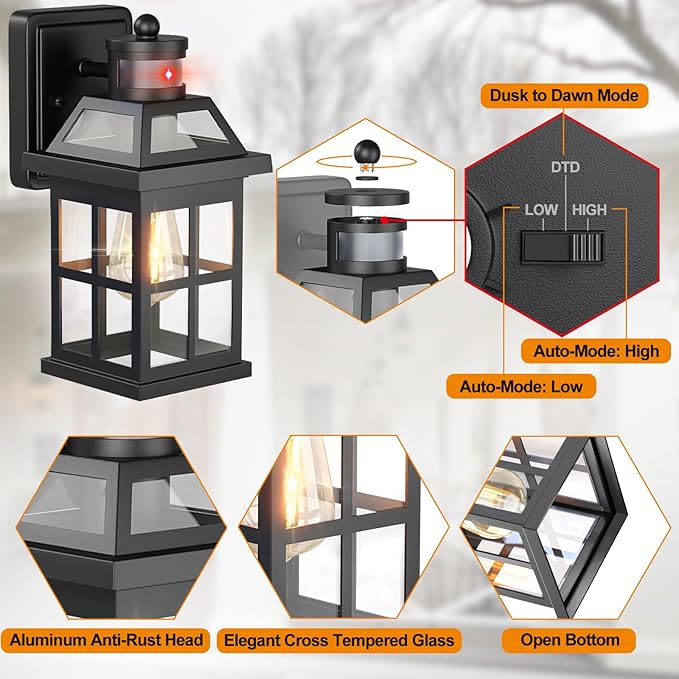 Dusk to Dawn Mode

DTD

LOW HIGH

Auto-Mode: High

Auto-Mode: Low

Aluminum Anti-Rust Head

Elegant Cross Tempered Glass

Open Bottom