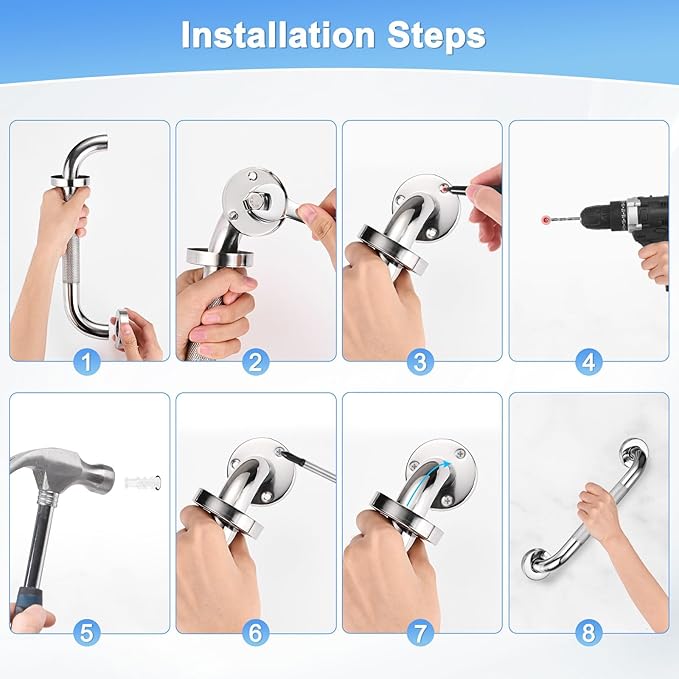 Installation Steps

1

2

3

4

5

6

7

8