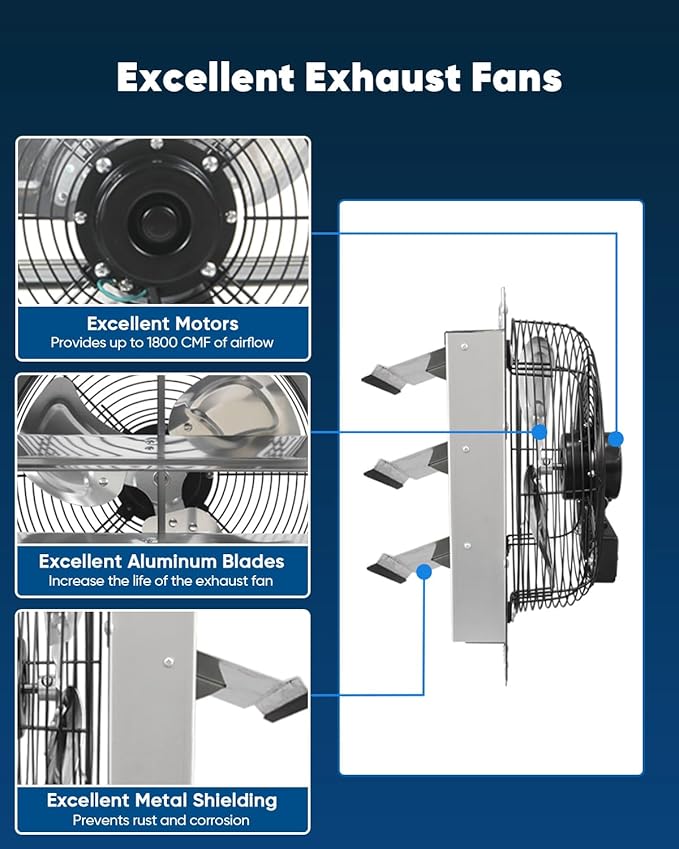 Excellent Exhaust Fans

Excellent Motors
Provides up to 1800 CMF of airflow

Excellent Aluminum Blades
Increase the life of the exhaust fan

Excellent Metal Shielding
Prevents rust and corrosion