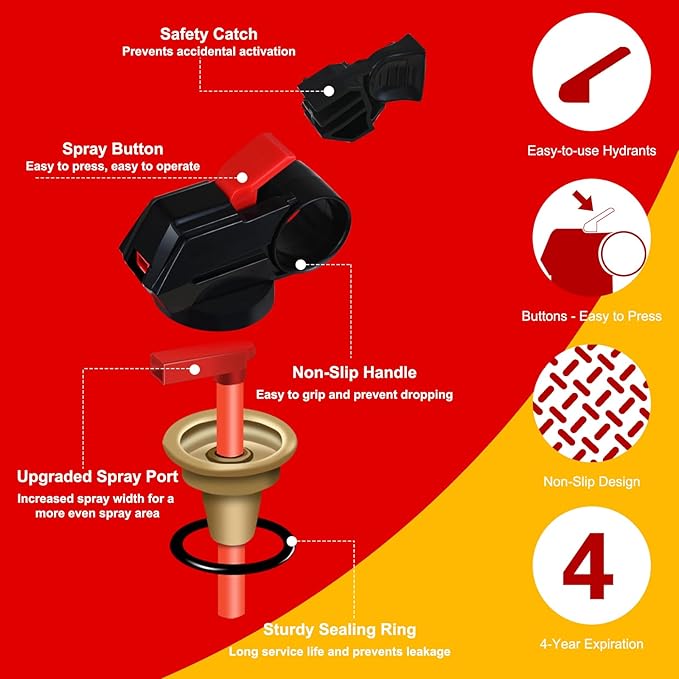 Safety Catch
Prevents accidental activation

Spray Button
Easy to press, easy to operate

Non-Slip Handle
Easy to grip and prevent dropping

Upgraded Spray Port
Increased spray width for a more even spray area

Sturdy Sealing Ring
Long service life and prevents leakage

Easy-to-use Hydrants

Buttons - Easy to Press

Non-Slip Design

4

4-Year Expiration