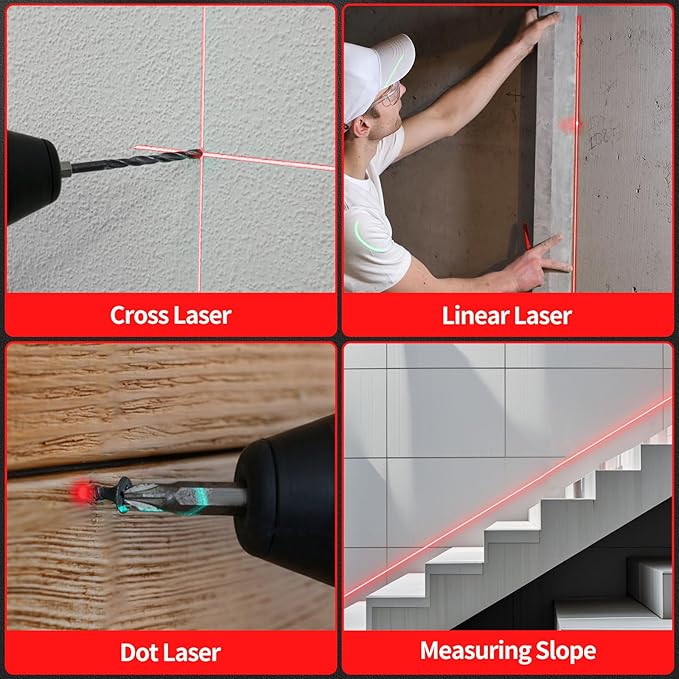 Cross Laser

Linear Laser

Dot Laser

Measuring Slope