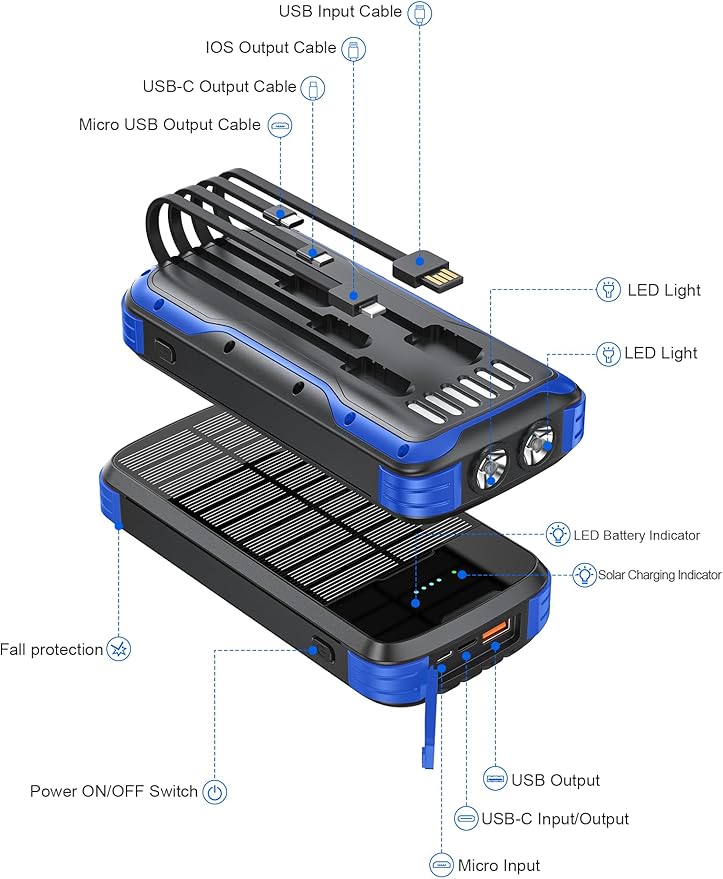 USB Input Cable

IOS Output Cable

USB-C Output Cable

Micro USB Output Cable

LED Light

LED Light

LED Battery Indicator

Solar Charging Indicator

Fall protection

Power ON/OFF Switch

USB Output

USB-C Input/Output

Micro Input