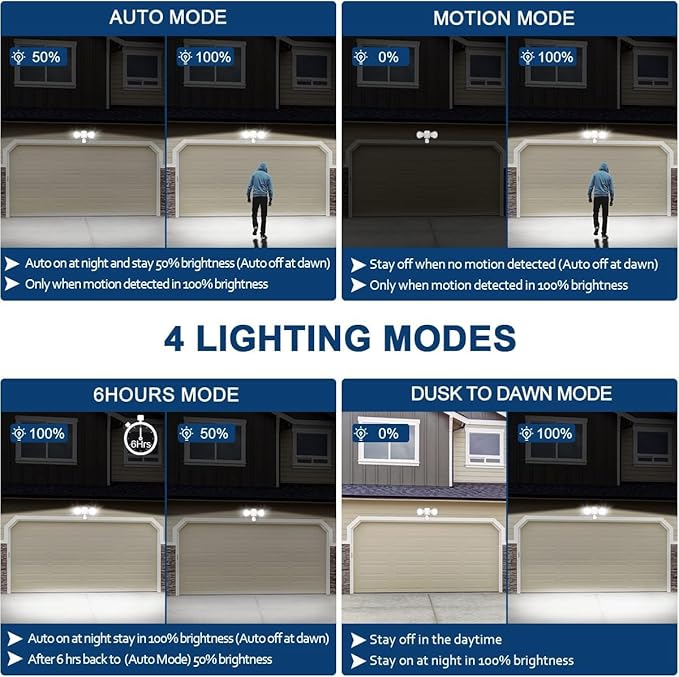 AUTO MODE

50%

100%

Auto on at night and stay 50% brightness (Auto off at dawn)
Only when motion detected in 100% brightness

MOTION MODE

0%

100%

Stay off when no motion detected (Auto off at dawn)
Only when motion detected in 100% brightness

4 LIGHTING MODES

6HOURS MODE

100%

6Hrs

50%

Auto on at night stay in 100% brightness (Auto off at dawn)
After 6 hrs back to (Auto Mode) 50% brightness

DUSK TO DAWN MODE

0%

100%

Stay off in the daytime
Stay on at night in 100% brightness