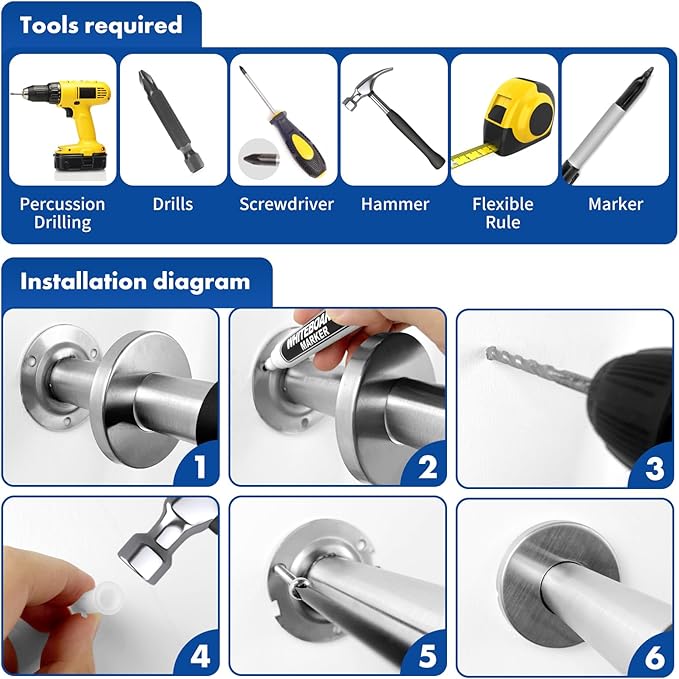 Tools required

Percussion Drilling

Drills

Screwdriver

Hammer

Flexible Rule

Marker

Installation diagram

1

WHITEBOARD MARKER

2

3

4

5

6