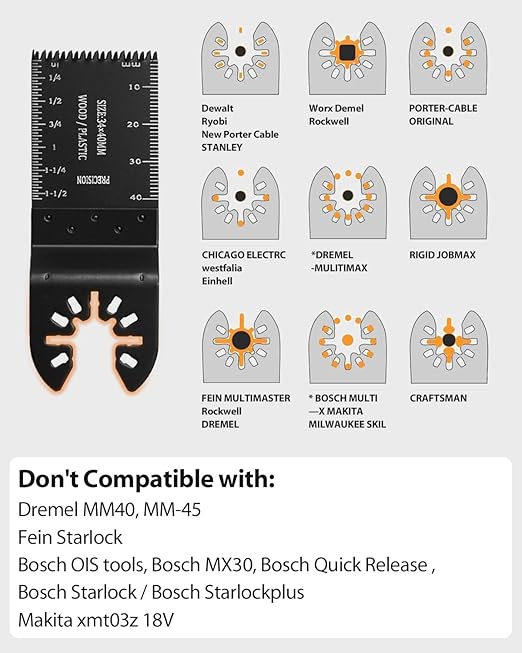 in
1/4
1/2
3/4
1
1-1/4
1-1/2

mm
10
20
30
40

SIZE:34×40MM
WOOD / PLASTIC
PRECISION

Dewalt
Ryobi
New Porter Cable
STANLEY

Worx Demel
Rockwell

PORTER-CABLE
ORIGINAL

CHICAGO ELECTRC
westfalia
Einhell

*DREMEL
-MULITIMAX

RIGID JOBMAX

FEIN MULTIMASTER
Rockwell
DREMEL

* BOSCH MULTI
—X MAKITA
MILWAUKEE SKIL

CRAFTSMAN

Don't Compatible with:
Dremel MM40, MM-45
Fein Starlock
Bosch OIS tools, Bosch MX30, Bosch Quick Release ,
Bosch Starlock / Bosch Starlockplus
Makita xmt03z 18V