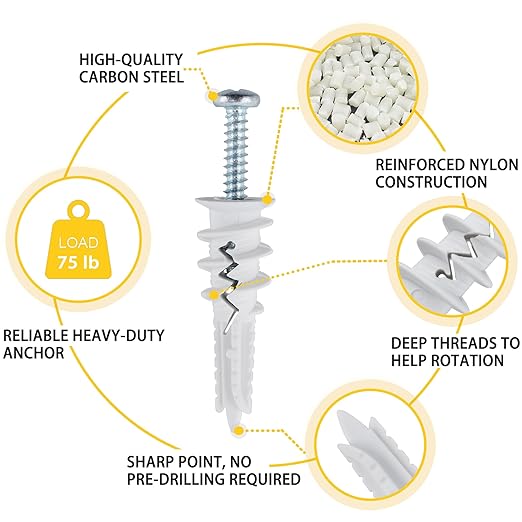 HIGH-QUALITY CARBON STEEL

REINFORCED NYLON CONSTRUCTION

LOAD
75 lb

RELIABLE HEAVY-DUTY ANCHOR

DEEP THREADS TO HELP ROTATION

SHARP POINT, NO PRE-DRILLING REQUIRED