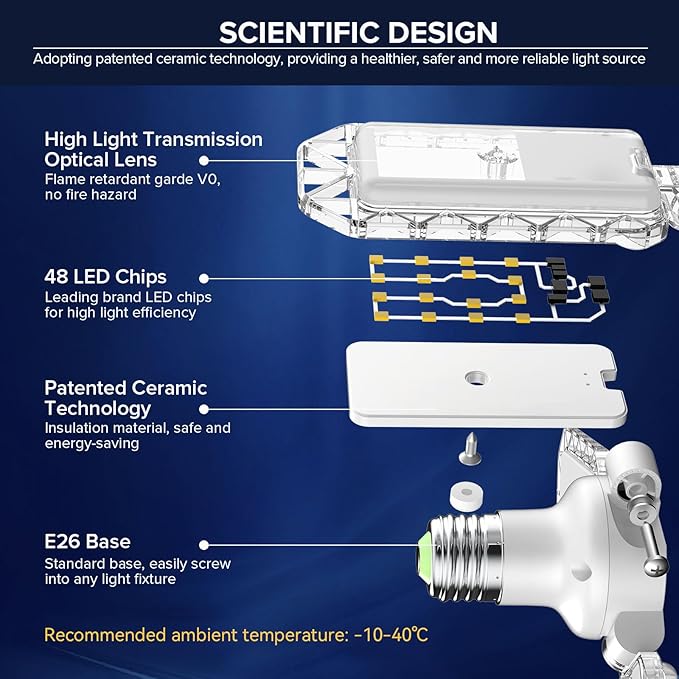 SCIENTIFIC DESIGN

Adopting patented ceramic technology, providing a healthier, safer and more reliable light source

High Light Transmission Optical Lens
Flame retardant garde V0, no fire hazard

48 LED Chips
Leading brand LED chips for high light efficiency

Patented Ceramic Technology
Insulation material, safe and energy-saving

E26 Base
Standard base, easily screw into any light fixture

Recommended ambient temperature: -10-40℃