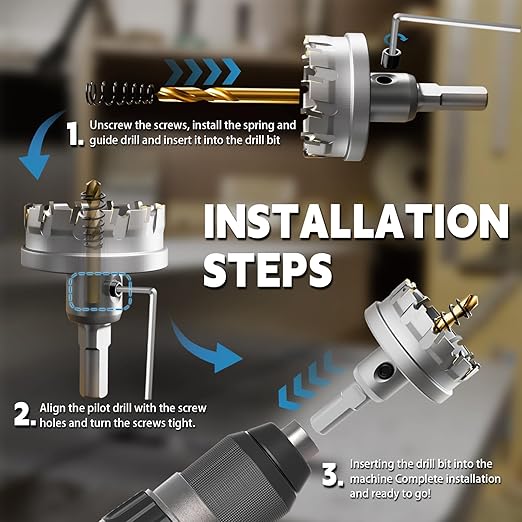 1. Unscrew the screws, install the spring and guide drill and insert it into the drill bit

INSTALLATION STEPS

2. Align the pilot drill with the screw holes and turn the screws tight.

3. Inserting the drill bit into the machine Complete installation and ready to go!