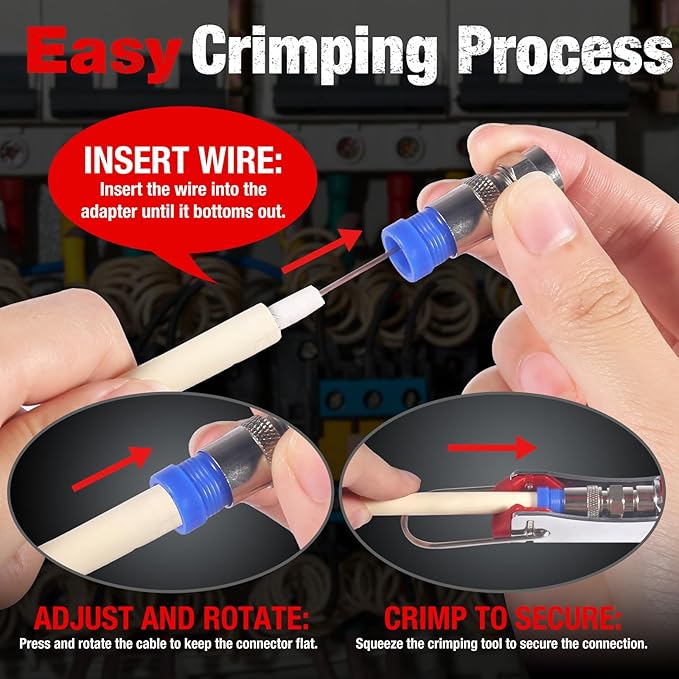 Easy Crimping Process

INSERT WIRE:
Insert the wire into the adapter until it bottoms out.

ADJUST AND ROTATE:
Press and rotate the cable to keep the connector flat.

CRIMP TO SECURE:
Squeeze the crimping tool to secure the connection.