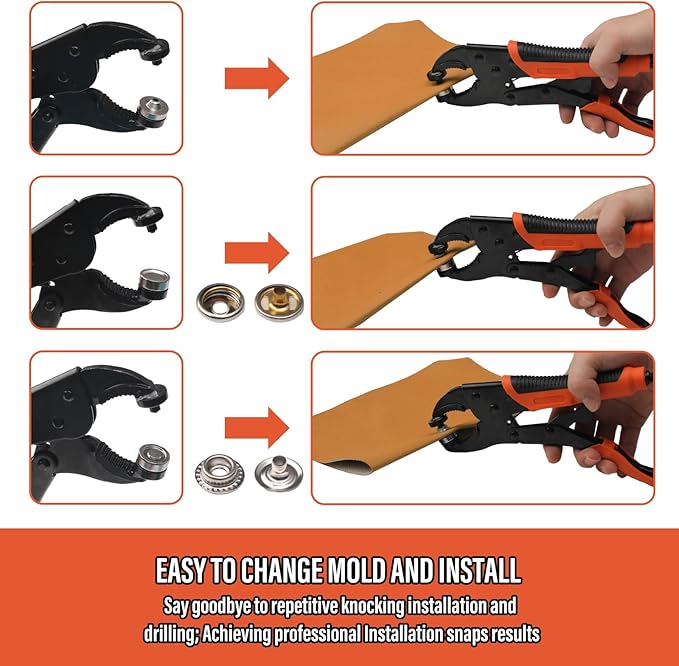 EASY TO CHANGE MOLD AND INSTALL

Say goodbye to repetitive knocking installation and drilling; Achieving professional Installation snaps results