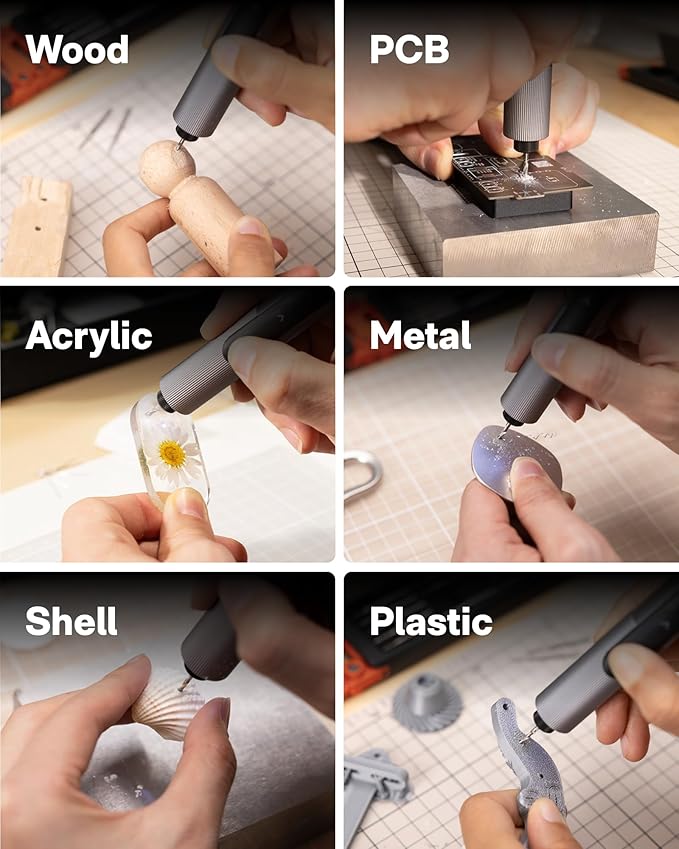 Wood

PCB

Acrylic

Metal

Shell

Plastic