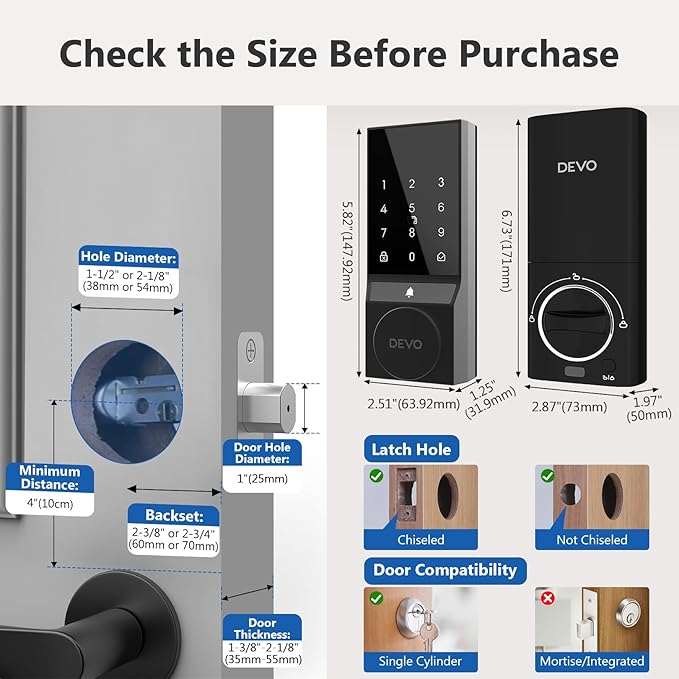 Check the Size Before Purchase

Hole Diameter:
1-1/2" or 2-1/8"
(38mm or 54mm)

Minimum Distance:
4"(10cm)

Backset:
2-3/8" or 2-3/4"
(60mm or 70mm)

Door Hole Diameter:
1"(25mm)

Door Thickness:
1-3/8"-2-1/8"
(35mm-55mm)

1 2 3
4 5 6
7 8 9
0

DEVO

5.82"(147.92mm)
2.51"(63.92mm)
1.25"
(31.9mm)

DEVO

6.73"(171mm)
2.87"(73mm)
1.97"
(50mm)

Latch Hole
Chiseled
Not Chiseled

Door Compatibility
Single Cylinder
Mortise/Integrated