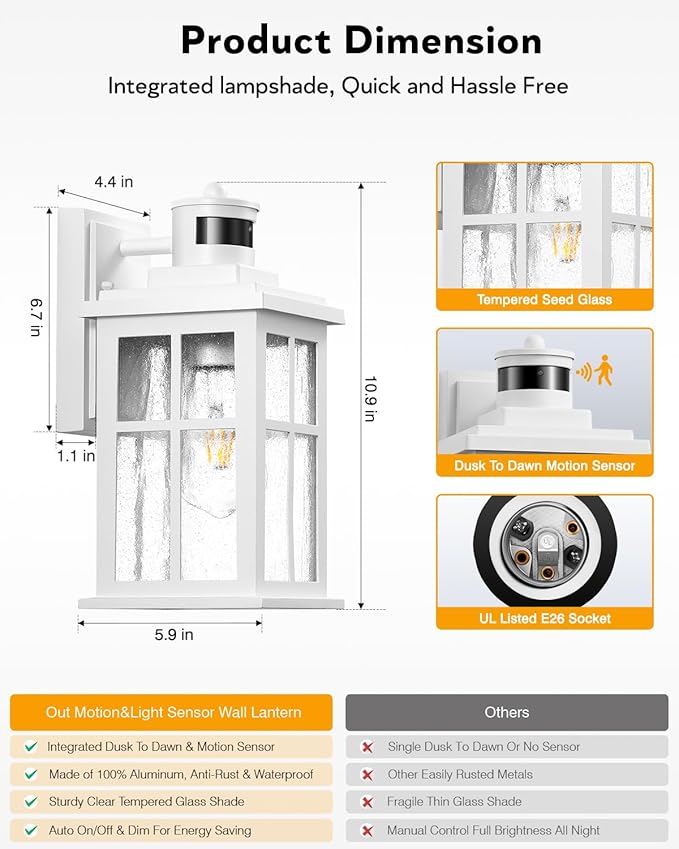 Product Dimension

Integrated lampshade, Quick and Hassle Free

4.4 in

6.7 in

1.1 in

10.9 in

5.9 in

Tempered Seed Glass

Dusk To Dawn Motion Sensor

UL Listed E26 Socket

| Out Motion&Light Sensor Wall Lantern | Others |
|---|---|
| Integrated Dusk To Dawn & Motion Sensor | Single Dusk To Dawn Or No Sensor |
| Made of 100% Aluminum, Anti-Rust & Waterproof | Other Easily Rusted Metals |
| Sturdy Clear Tempered Glass Shade | Fragile Thin Glass Shade |
| Auto On/Off & Dim For Energy Saving | Manual Control Full Brightness All Night |