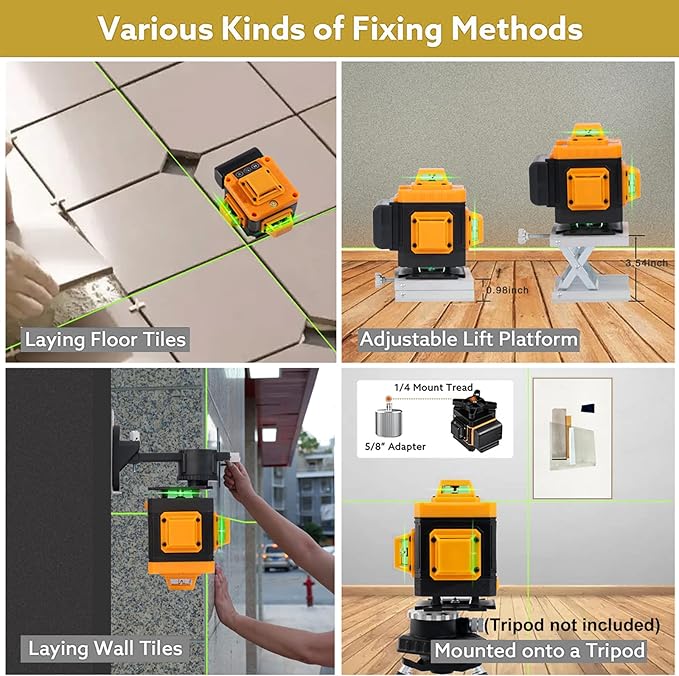 Various Kinds of Fixing Methods

Laying Floor Tiles

0.98inch

3.54inch

Adjustable Lift Platform

Laying Wall Tiles

1/4 Mount Tread

5/8" Adapter

(Tripod not included)

Mounted onto a Tripod