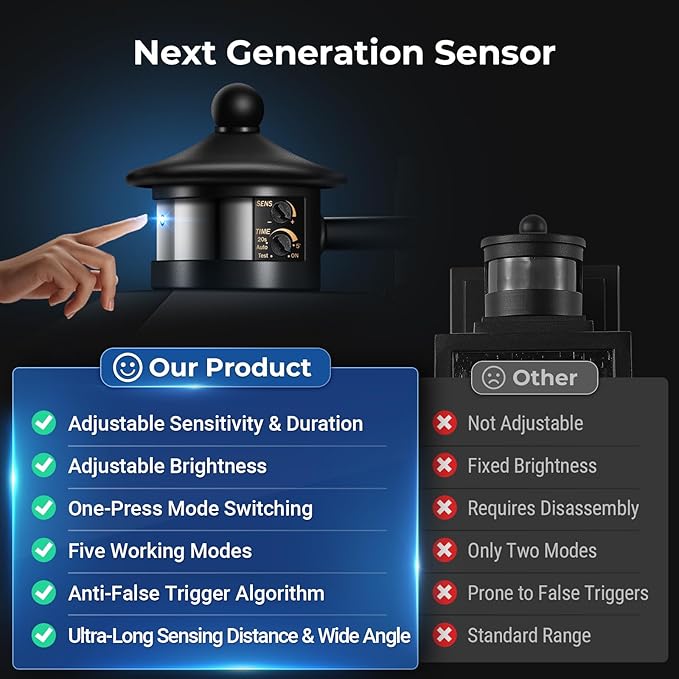 Next Generation Sensor

SENS
-
+
TIME
20s
Auto
Test
5'
ON

Our Product

Adjustable Sensitivity & Duration
Adjustable Brightness
One-Press Mode Switching
Five Working Modes
Anti-False Trigger Algorithm
Ultra-Long Sensing Distance & Wide Angle

Other

Not Adjustable
Fixed Brightness
Requires Disassembly
Only Two Modes
Prone to False Triggers
Standard Range