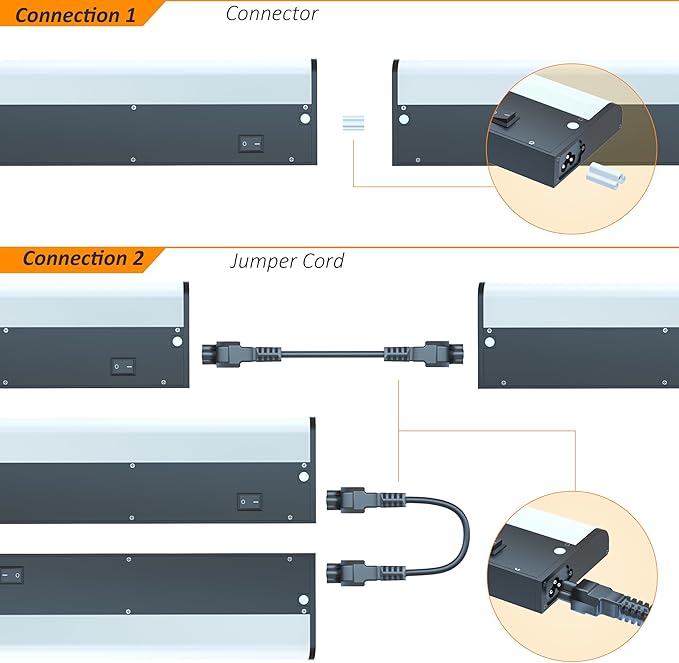 Connection 1
Connector

Connection 2
Jumper Cord