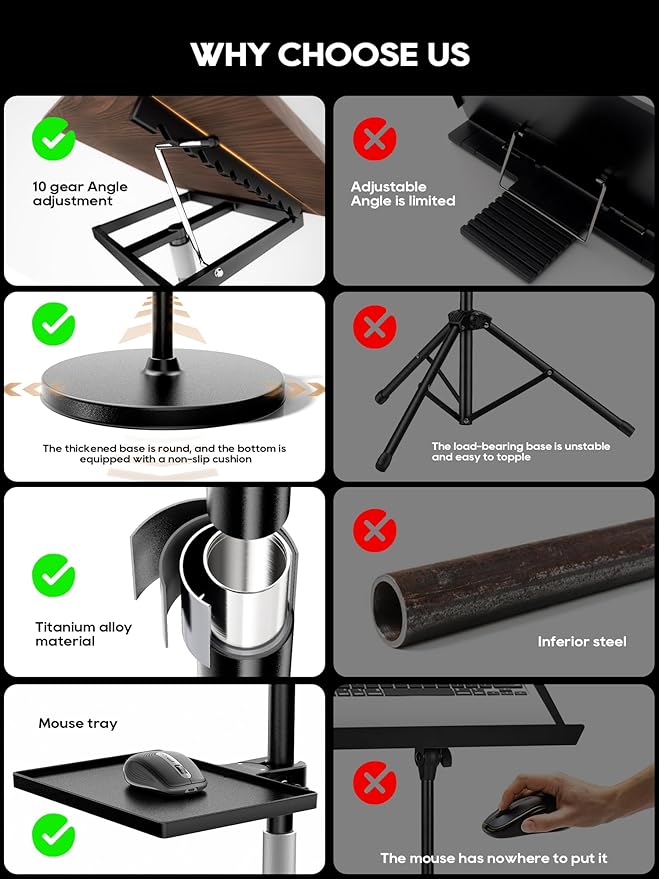 WHY CHOOSE US

10 gear Angle adjustment

Adjustable Angle is limited

The thickened base is round, and the bottom is equipped with a non-slip cushion

The load-bearing base is unstable and easy to topple

Titanium alloy material

Inferior steel

Mouse tray

The mouse has nowhere to put it