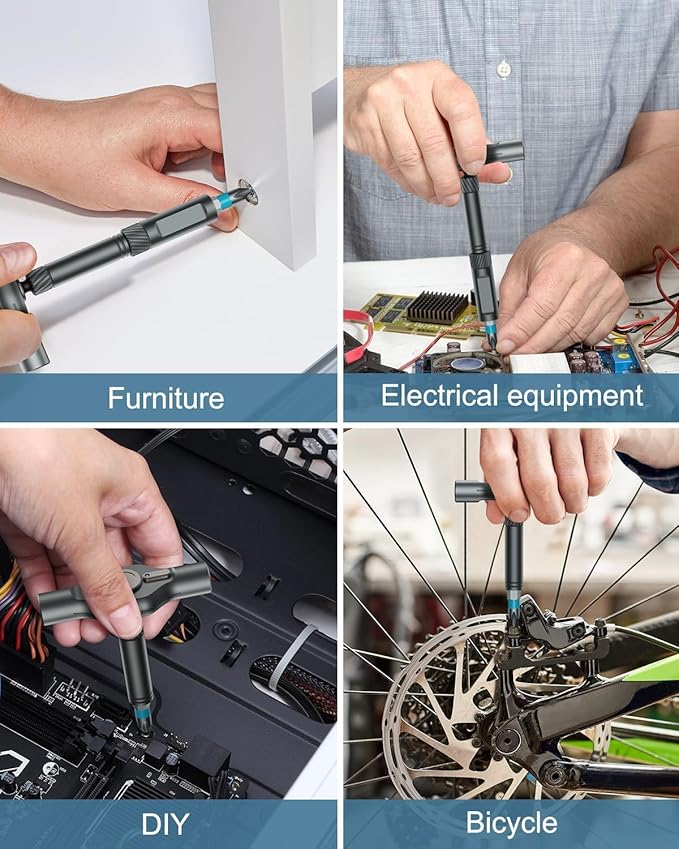 Furniture

Electrical equipment

DIY

Bicycle