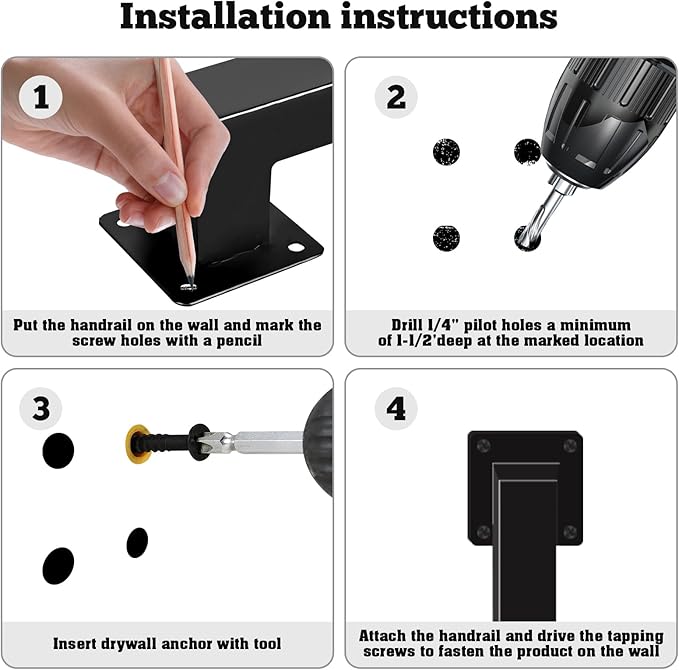 Installation instructions

1

Put the handrail on the wall and mark the screw holes with a pencil

2

Drill 1/4" pilot holes a minimum of 1-1/2'deep at the marked location

3

Insert drywall anchor with tool

4

Attach the handrail and drive the tapping screws to fasten the product on the wall