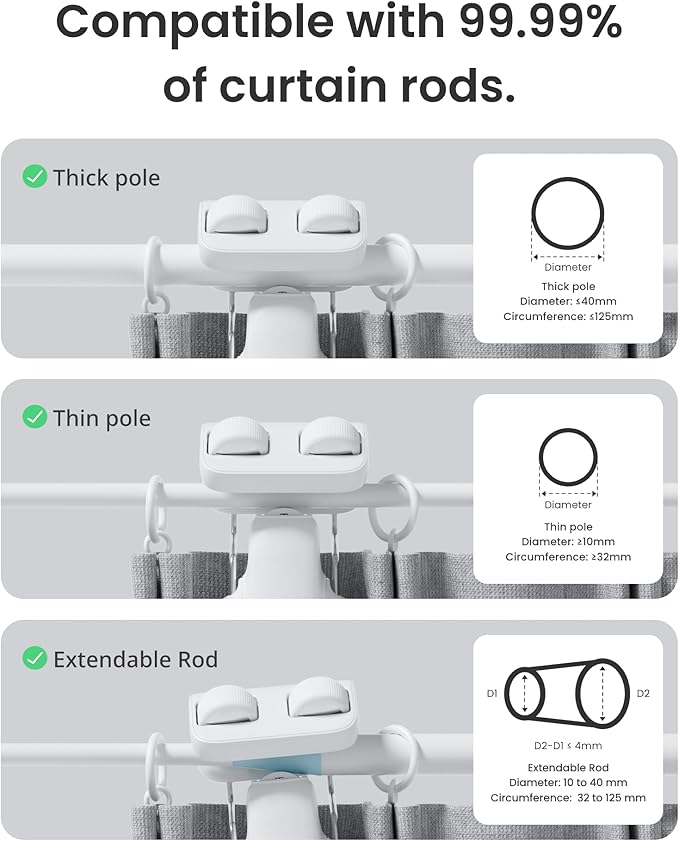 Compatible with 99.99% of curtain rods.

Thick pole

Diameter

Thick pole
Diameter: ≤40mm
Circumference: ≤125mm

Thin pole

Diameter

Thin pole
Diameter: ≥10mm
Circumference: ≥32mm

Extendable Rod

D1

D2

D2-D1 ≤ 4mm

Extendable Rod
Diameter: 10 to 40 mm
Circumference: 32 to 125 mm