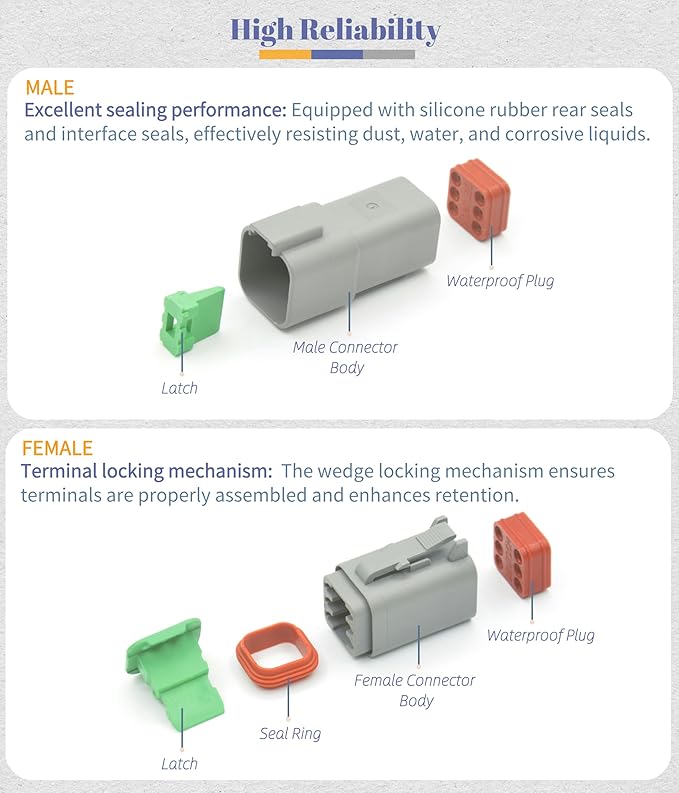 High Reliability

MALE

Excellent sealing performance: Equipped with silicone rubber rear seals and interface seals, effectively resisting dust, water, and corrosive liquids.

Waterproof Plug

Male Connector Body

Latch

FEMALE

Terminal locking mechanism: The wedge locking mechanism ensures terminals are properly assembled and enhances retention.

Waterproof Plug

Female Connector Body

Seal Ring

Latch