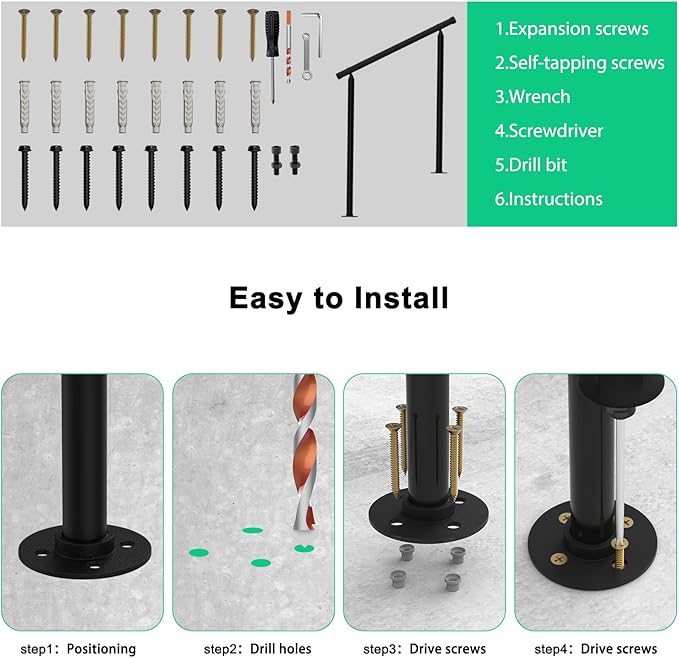 1.Expansion screws
2.Self-tapping screws
3.Wrench
4.Screwdriver
5.Drill bit
6.Instructions

Easy to Install

step1：Positioning

step2：Drill holes

step3：Drive screws

step4：Drive screws