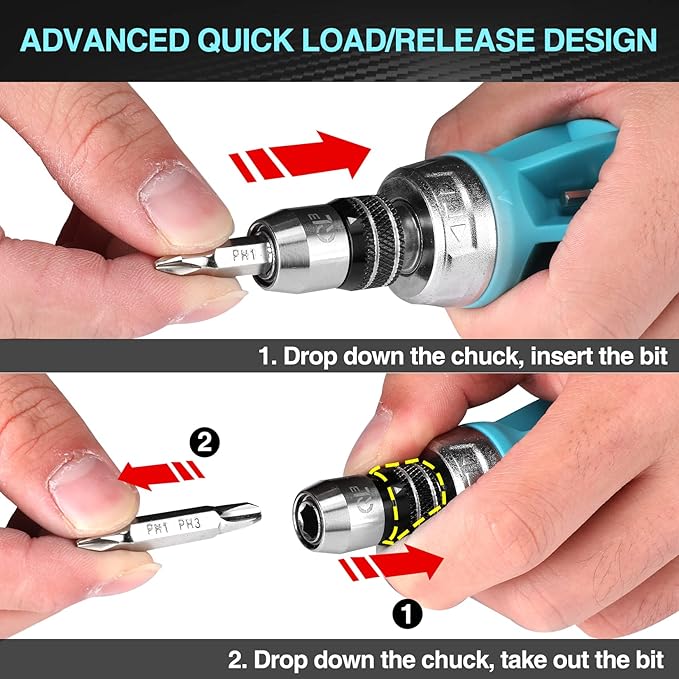 ADVANCED QUICK LOAD/RELEASE DESIGN

PH1

1. Drop down the chuck, insert the bit

2

PH1 PH3

1

2. Drop down the chuck, take out the bit