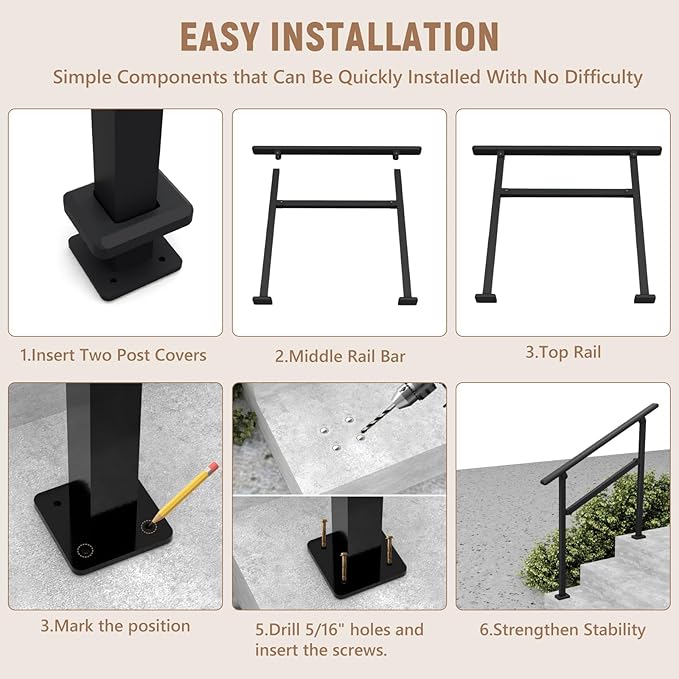 EASY INSTALLATION

Simple Components that Can Be Quickly Installed With No Difficulty

1.Insert Two Post Covers

2.Middle Rail Bar

3.Top Rail

3.Mark the position

5.Drill 5/16" holes and insert the screws.

6.Strengthen Stability