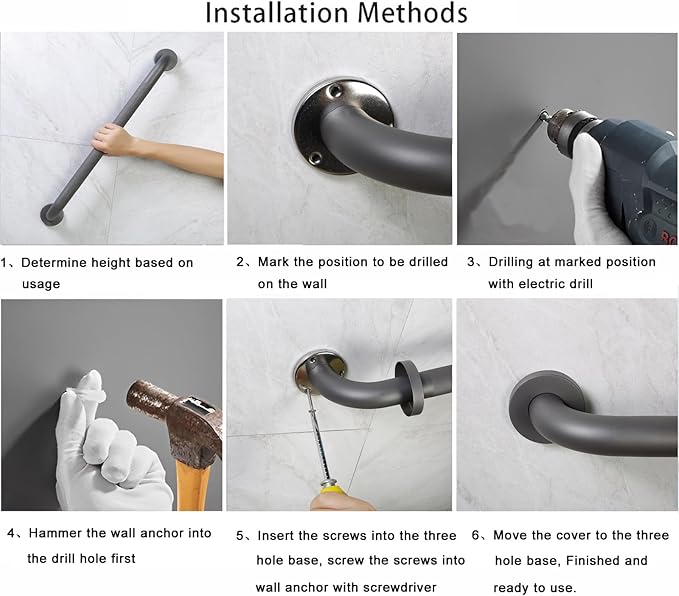 Installation Methods

1、Determine height based on usage

2、Mark the position to be drilled on the wall

3、Drilling at marked position with electric drill

4、Hammer the wall anchor into the drill hole first

5、Insert the screws into the three hole base, screw the screws into wall anchor with screwdriver

6、Move the cover to the three hole base, Finished and ready to use.