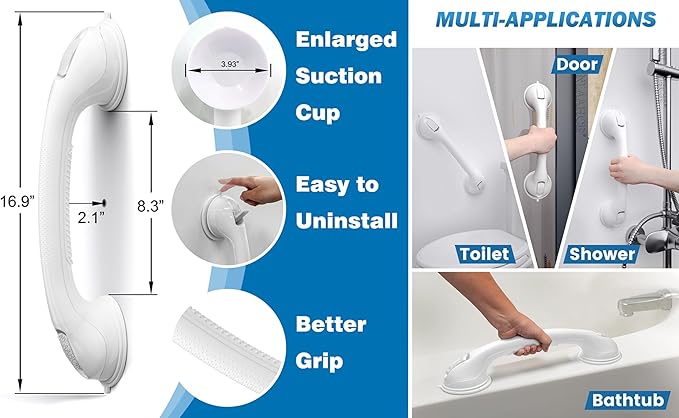 16.9"

2.1"

8.3"

3.93"

Enlarged Suction Cup

Easy to Uninstall

Better Grip

MULTI-APPLICATIONS

Door

Toilet

Shower

Bathtub