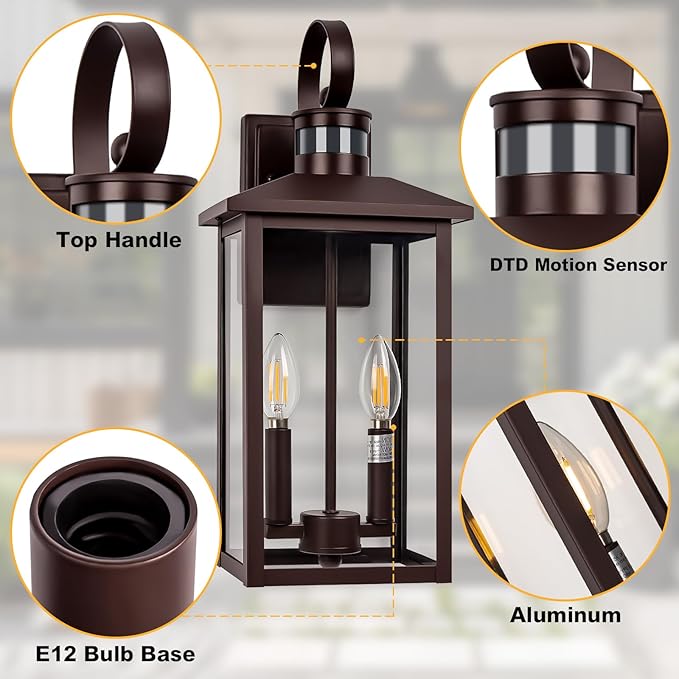 Top Handle

DTD Motion Sensor

E12 Bulb Base

Aluminum