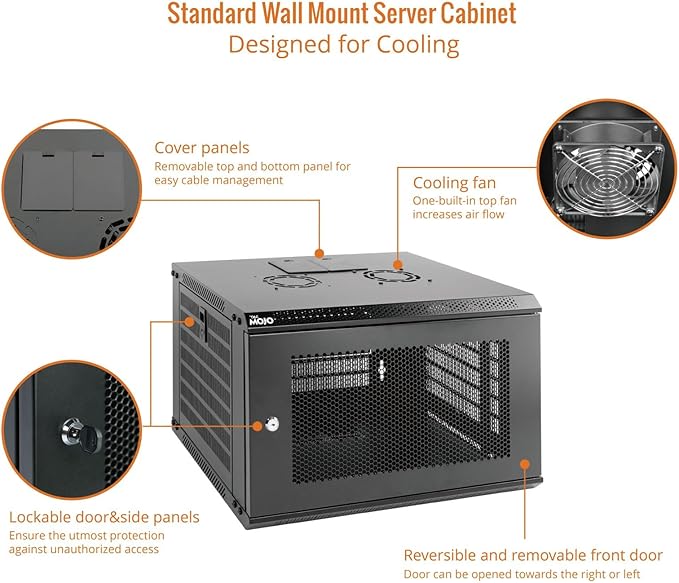 Standard Wall Mount Server Cabinet
Designed for Cooling

Cover panels
Removable top and bottom panel for easy cable management

Cooling fan
One-built-in top fan increases air flow

MOJO

Lockable door&side panels
Ensure the utmost protection against unauthorized access

Reversible and removable front door
Door can be opened towards the right or left