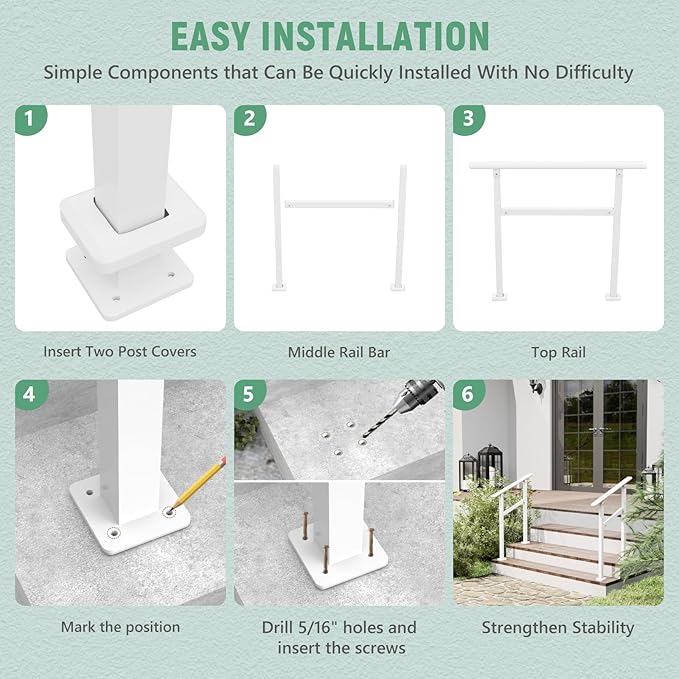 EASY INSTALLATION

Simple Components that Can Be Quickly Installed With No Difficulty

1

Insert Two Post Covers

2

Middle Rail Bar

3

Top Rail

4

Mark the position

5

Drill 5/16" holes and insert the screws

6

Strengthen Stability