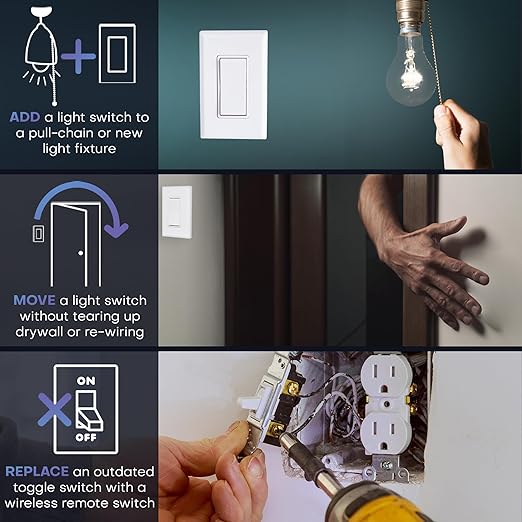 ADD a light switch to a pull-chain or new light fixture

MOVE a light switch without tearing up drywall or re-wiring

ON

OFF

REPLACE an outdated toggle switch with a wireless remote switch