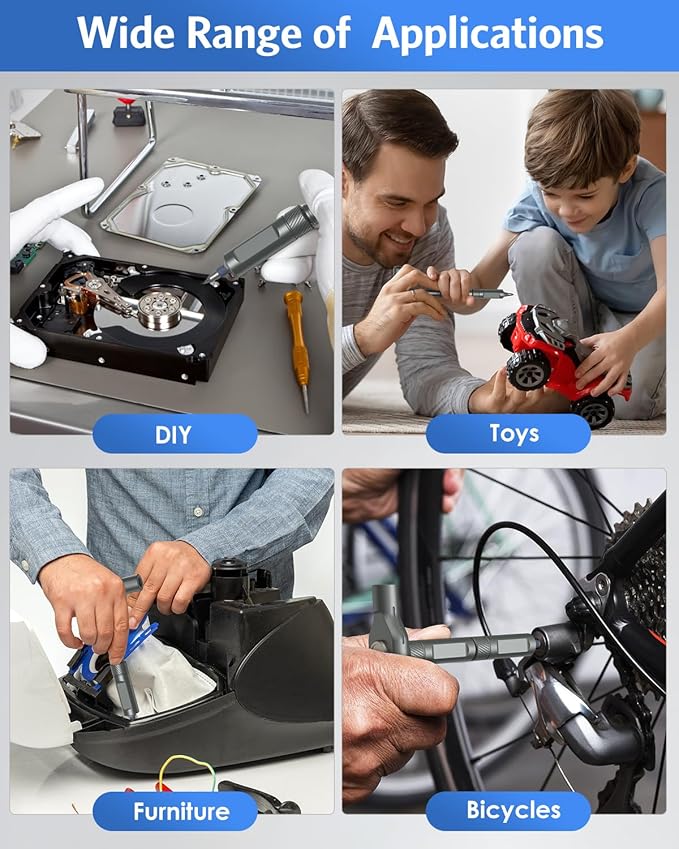 Wide Range of Applications

DIY

Toys

Furniture

Bicycles