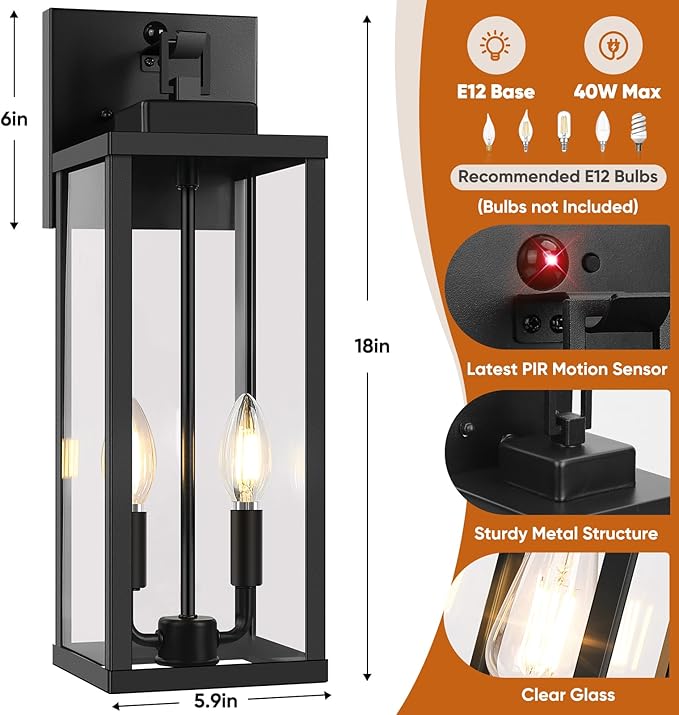 6in

18in

5.9in

E12 Base

40W Max

Recommended E12 Bulbs

(Bulbs not Included)

Latest PIR Motion Sensor

Sturdy Metal Structure

Clear Glass