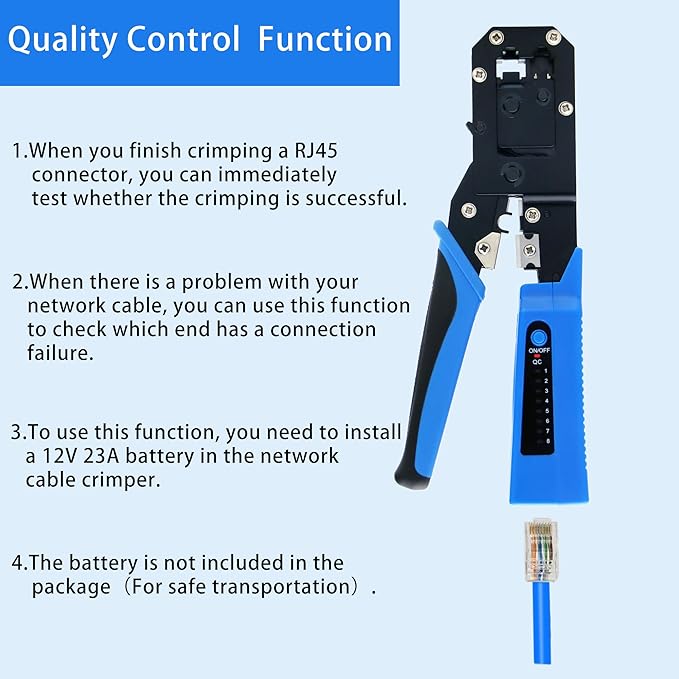 Quality Control Function

1.When you finish crimping a RJ45 connector, you can immediately test whether the crimping is successful.

2.When there is a problem with your network cable, you can use this function to check which end has a connection failure.

3.To use this function, you need to install a 12V 23A battery in the network cable crimper.

4.The battery is not included in the package（For safe transportation）.

ON/OFF
QC
1
2
3
4
5
6
7
8