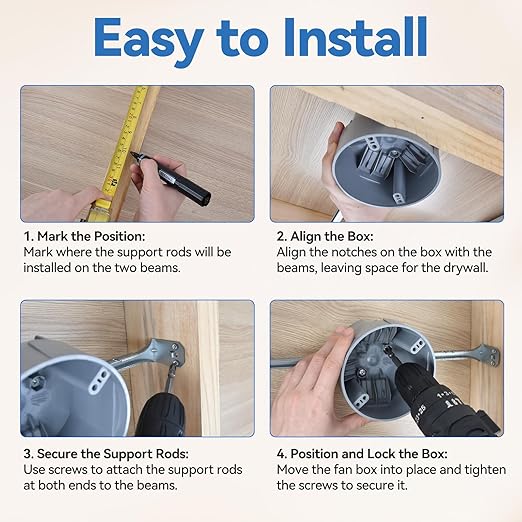 Easy to Install

1. Mark the Position:
Mark where the support rods will be installed on the two beams.

2. Align the Box:
Align the notches on the box with the beams, leaving space for the drywall.

3. Secure the Support Rods:
Use screws to attach the support rods at both ends to the beams.

4. Position and Lock the Box:
Move the fan box into place and tighten the screws to secure it.