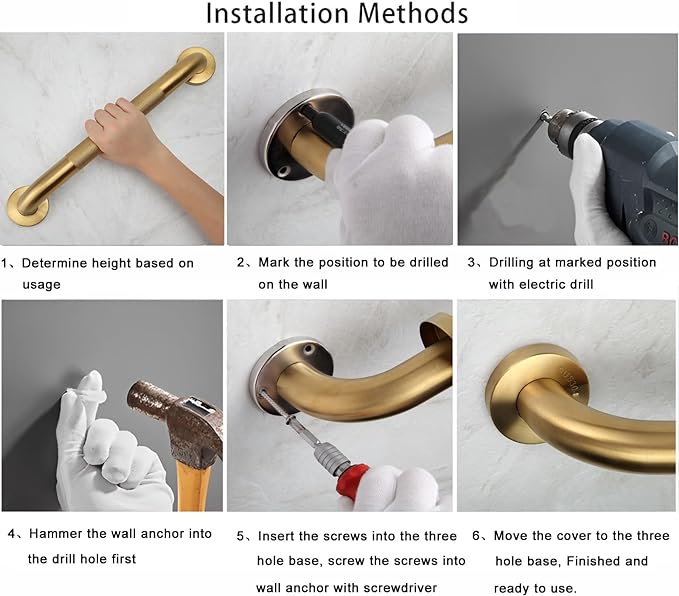 Installation Methods

1、Determine height based on usage

2、Mark the position to be drilled on the wall

3、Drilling at marked position with electric drill

4、Hammer the wall anchor into the drill hole first

5、Insert the screws into the three hole base, screw the screws into wall anchor with screwdriver

6、Move the cover to the three hole base, Finished and ready to use.