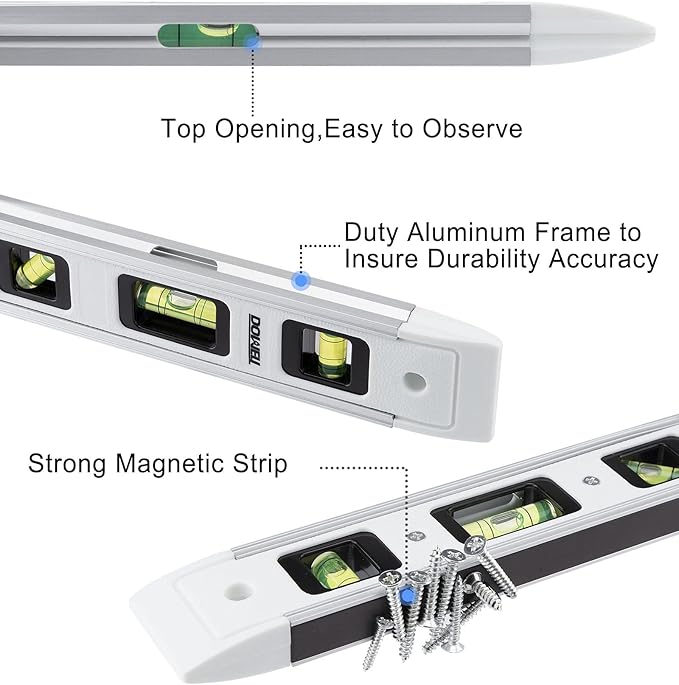 Top Opening,Easy to Observe

Duty Aluminum Frame to Insure Durability Accuracy

DOWELL

Strong Magnetic Strip