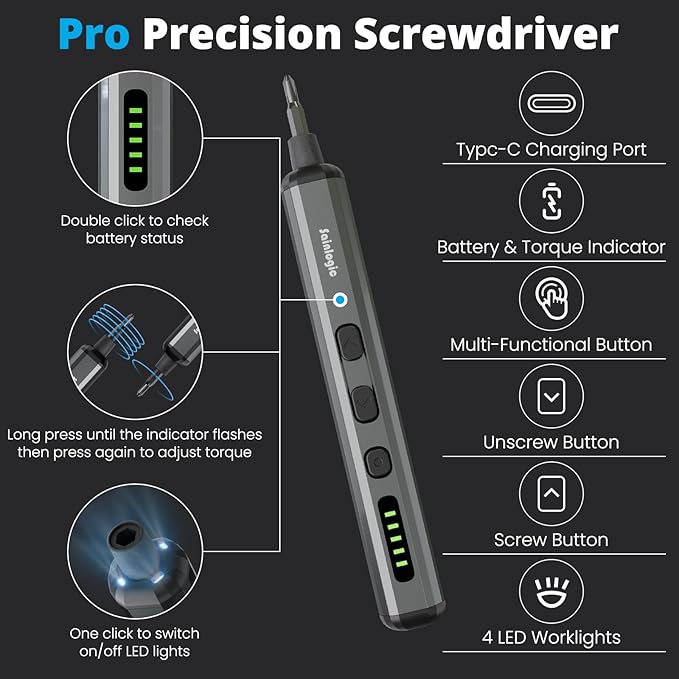 Pro Precision Screwdriver

Double click to check battery status

Long press until the indicator flashes then press again to adjust torque

One click to switch on/off LED lights

Sainlogic

Typc-C Charging Port

Battery & Torque Indicator

Multi-Functional Button

Unscrew Button

Screw Button

4 LED Worklights