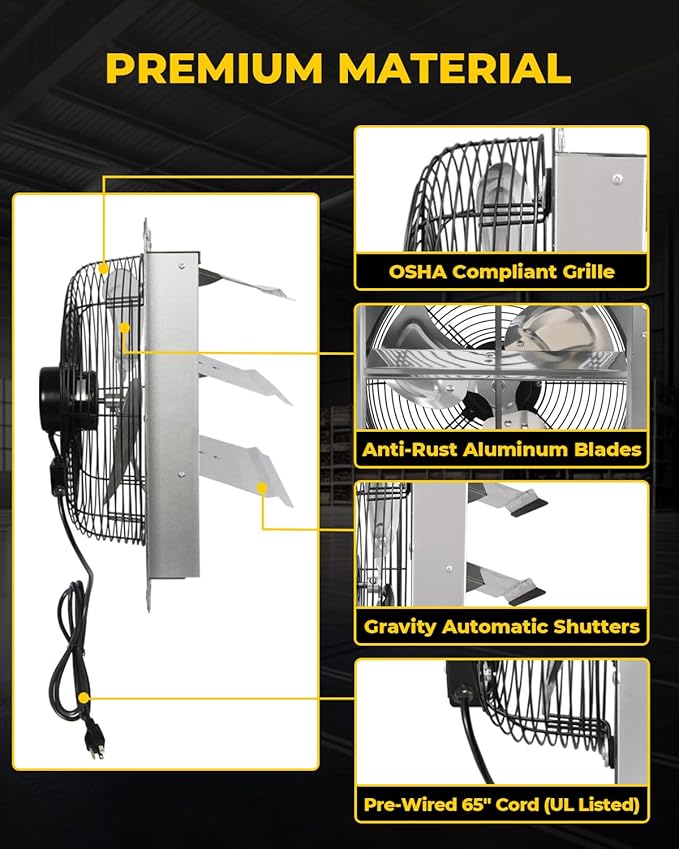 PREMIUM MATERIAL

OSHA Compliant Grille

Anti-Rust Aluminum Blades

Gravity Automatic Shutters

Pre-Wired 65" Cord (UL Listed)