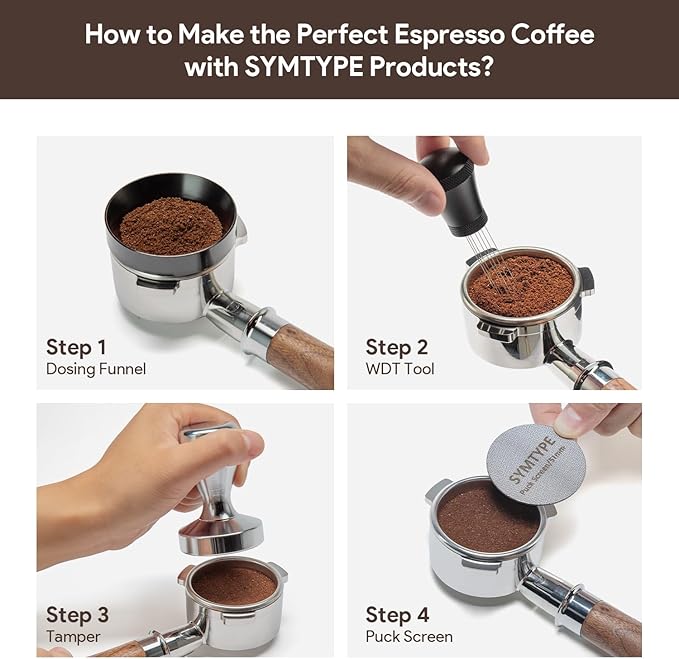 How to Make the Perfect Espresso Coffee with SYMTYPE Products?

Step 1
Dosing Funnel

Step 2
WDT Tool

Step 3
Tamper

SYMTYPE
Puck Screen/51mm

Step 4
Puck Screen