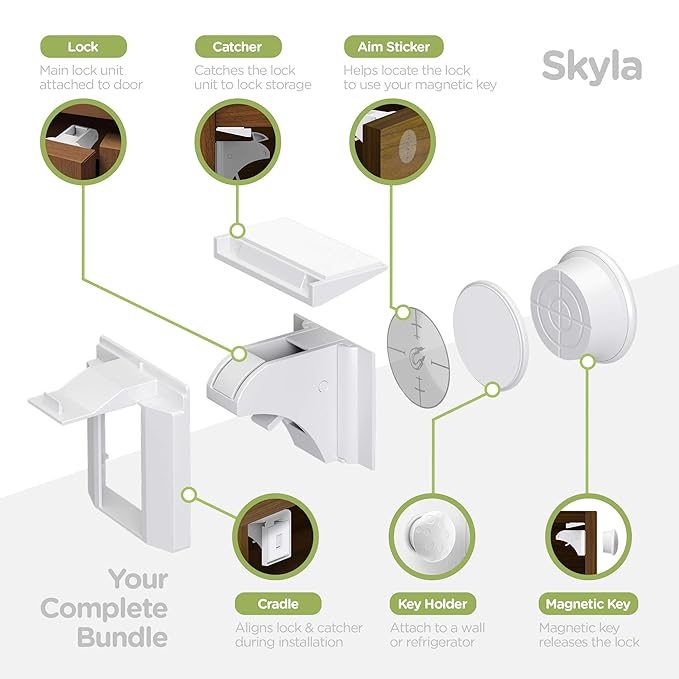 Lock
Main lock unit attached to door

Catcher
Catches the lock unit to lock storage

Aim Sticker
Helps locate the lock to use your magnetic key

Skyla

Your Complete Bundle

Cradle
Aligns lock & catcher during installation

Key Holder
Attach to a wall or refrigerator

Magnetic Key
Magnetic key releases the lock