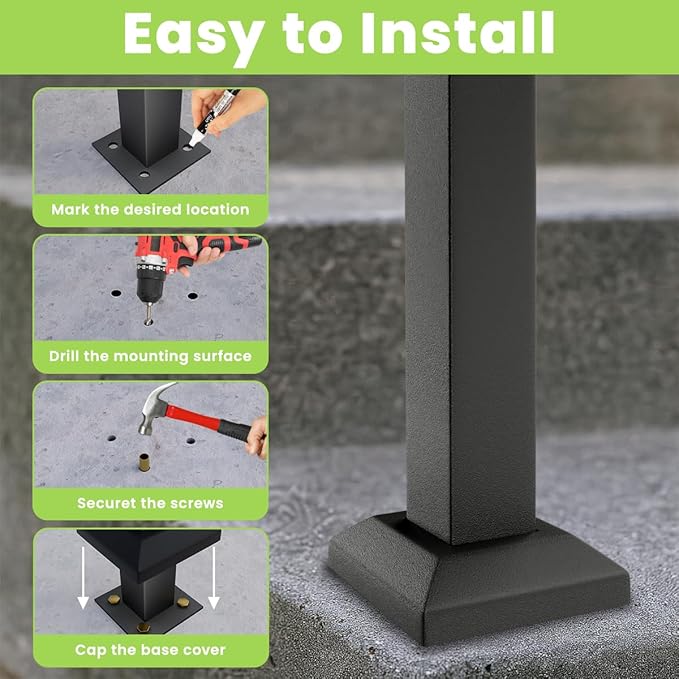 Easy to Install

Mark the desired location

Drill the mounting surface

Securet the screws

Cap the base cover