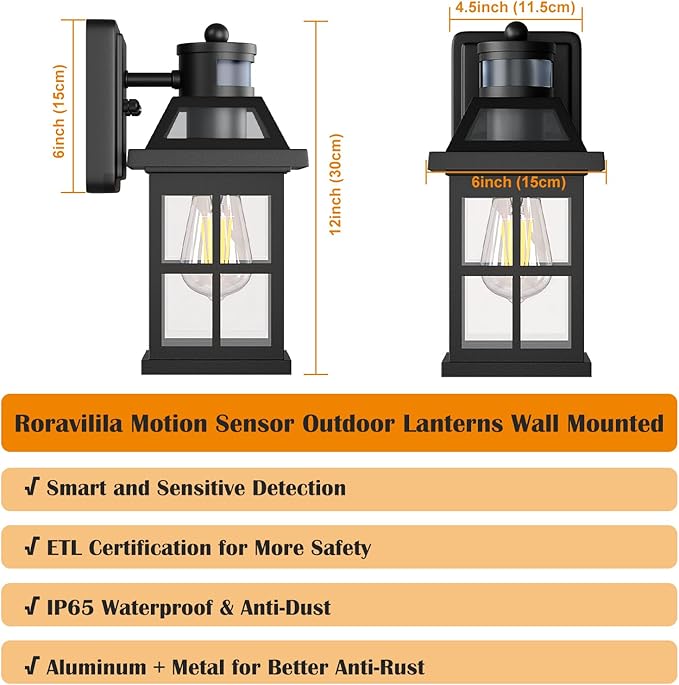 6inch (15cm)

12inch (30cm)

4.5inch (11.5cm)

6inch (15cm)

Roravilila Motion Sensor Outdoor Lanterns Wall Mounted

√ Smart and Sensitive Detection

√ ETL Certification for More Safety

√ IP65 Waterproof & Anti-Dust

√ Aluminum + Metal for Better Anti-Rust