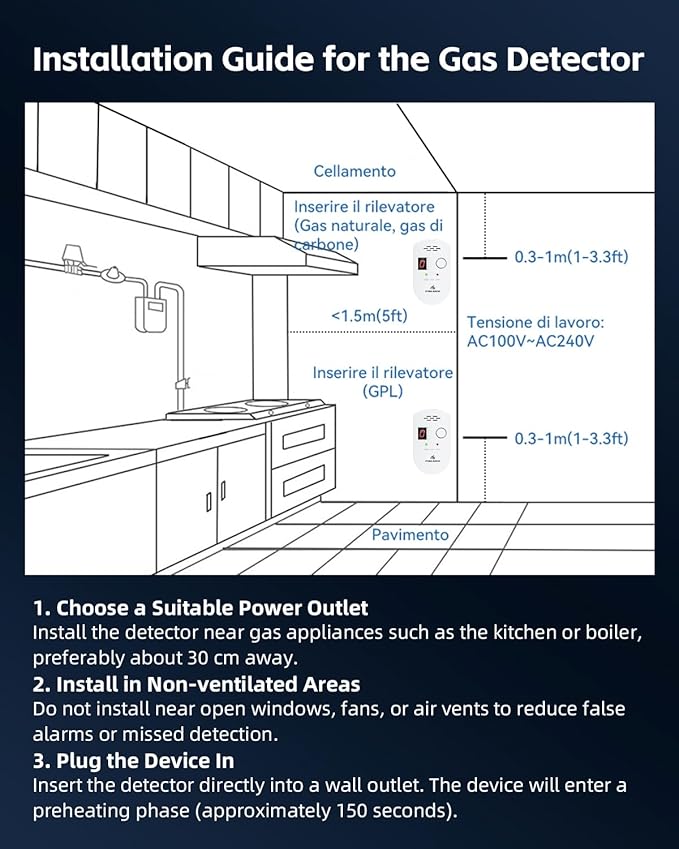 Installation Guide for the Gas Detector

Cellamento

Inserire il rilevatore (Gas naturale, gas di carbone)

0.3-1m(1-3.3ft)

<1.5m(5ft)

Tensione di lavoro: AC100V~AC240V

Inserire il rilevatore (GPL)

0.3-1m(1-3.3ft)

Pavimento

1. Choose a Suitable Power Outlet
Install the detector near gas appliances such as the kitchen or boiler, preferably about 30 cm away.

2. Install in Non-ventilated Areas
Do not install near open windows, fans, or air vents to reduce false alarms or missed detection.

3. Plug the Device In
Insert the detector directly into a wall outlet. The device will enter a preheating phase (approximately 150 seconds).